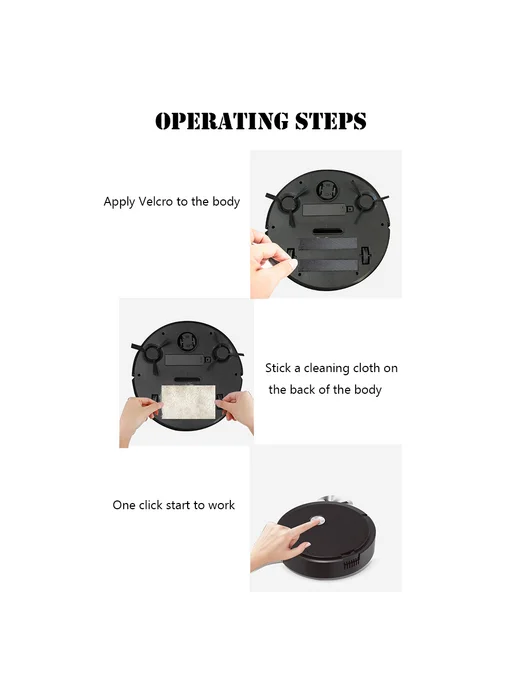 OPERATING STEPS

Apply Velcro to the body

Stick a cleaning cloth on the back of the body

One click start to work