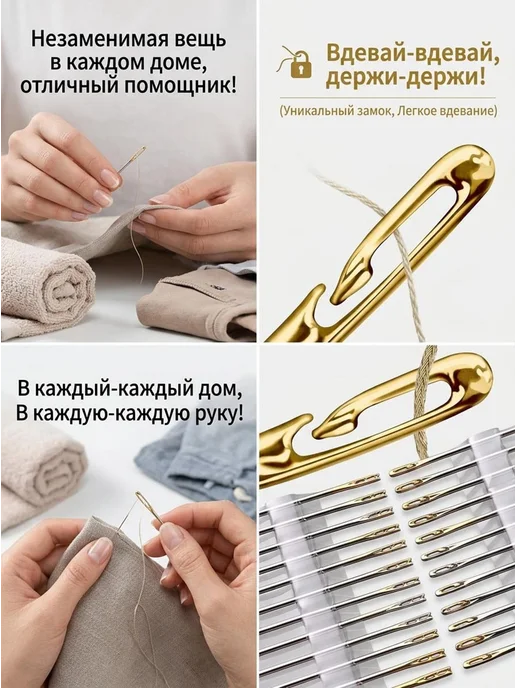 Незаменимая вещь
в каждом доме,
отличный помощник!

Вдевай-вдевай,
держи-держи!

(Уникальный замок, Легкое вдевание)

В каждый-каждый дом,
В каждую-каждую руку!