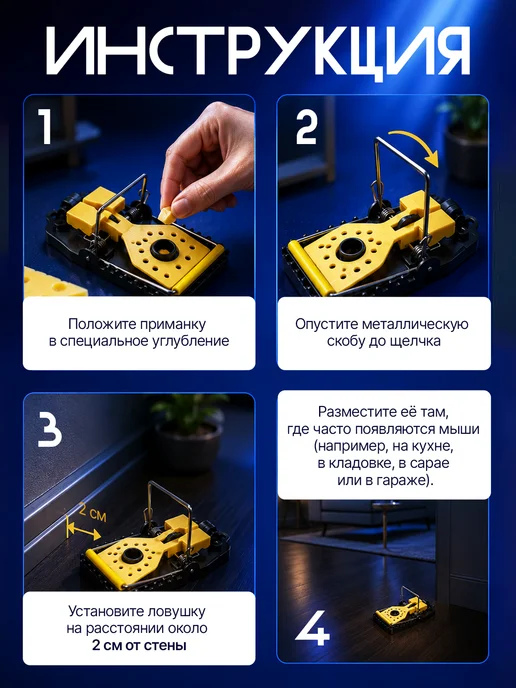 ИНСТРУКЦИЯ

1

Положите приманку в специальное углубление

2

Опустите металлическую скобу до щелчка

3

2 см

Установите ловушку на расстоянии около 2 см от стены

Разместите её там, где часто появляются мыши (например, на кухне, в кладовке, в сарае или в гараже).

4