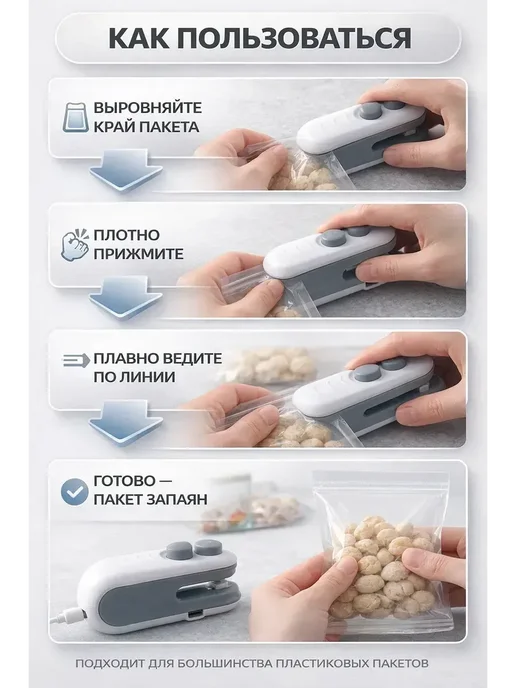 КАК ПОЛЬЗОВАТЬСЯ

ВЫРОВНЯЙТЕ
КРАЙ ПАКЕТА

ПЛОТНО
ПРИЖМИТЕ

ПЛАВНО ВЕДИТЕ
ПО ЛИНИИ

ГОТОВО —
ПАКЕТ ЗАПАЯН

ПОДХОДИТ ДЛЯ БОЛЬШИНСТВА ПЛАСТИКОВЫХ ПАКЕТОВ