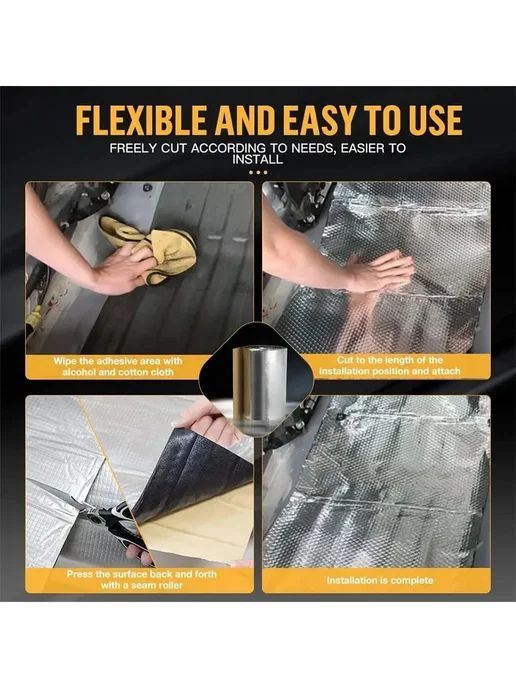 FLEXIBLE AND EASY TO USE

FREELY CUT ACCORDING TO NEEDS, EASIER TO INSTALL

Wipe the adhesive area with alcohol and cotton cloth

Cut to the length of the installation position and attach

Press the surface back and forth with a seam roller

Installation is complete