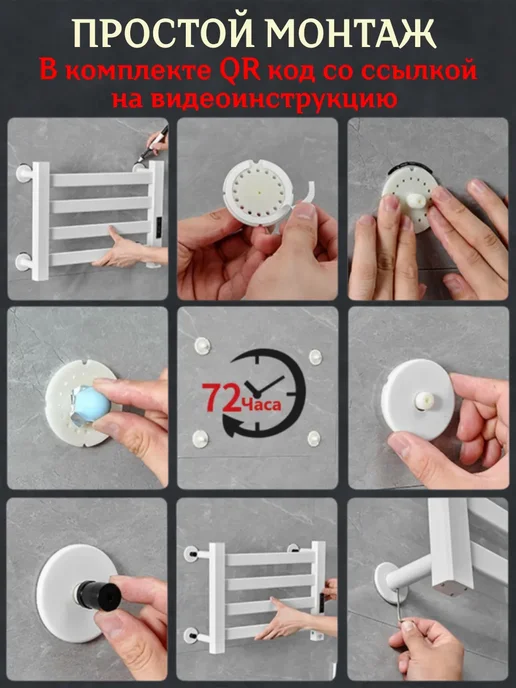 ПРОСТОЙ МОНТАЖ

В комплекте QR код со ссылкой на видеоинструкцию

72Часа