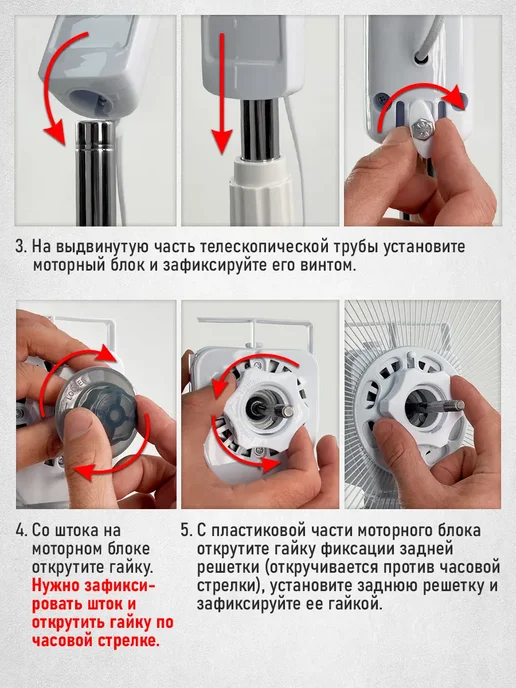 3. На выдвинутую часть телескопической трубы установите моторный блок и зафиксируйте его винтом.

4. Со штока на моторном блоке открутите гайку. Нужно зафиксировать шток и открутить гайку по часовой стрелке.

5. С пластиковой части моторного блока открутите гайку фиксации задней решетки (откручивается против часовой стрелки), установите заднюю решетку и зафиксируйте ее гайкой.